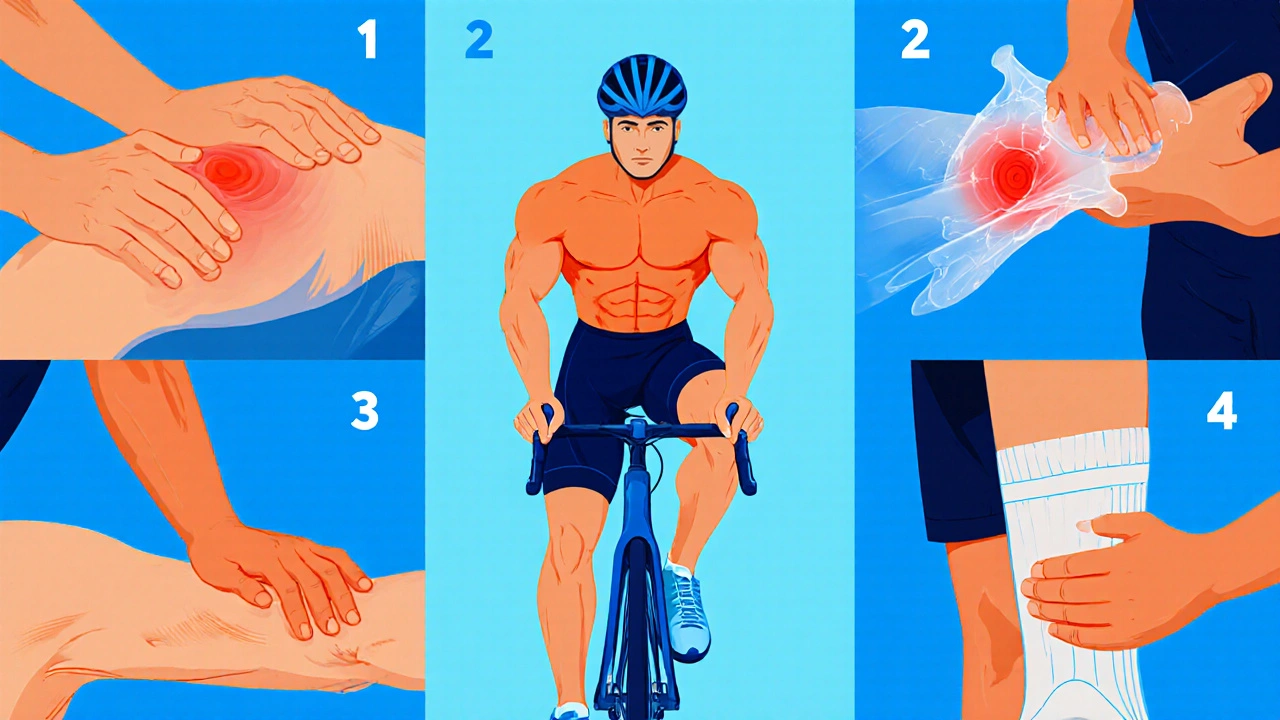 1

2

2

3

4